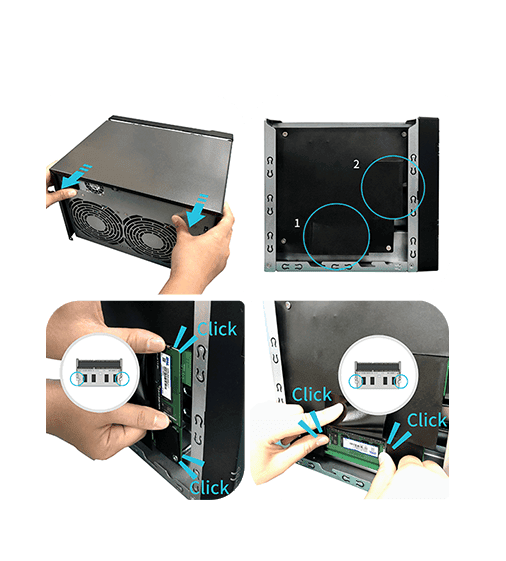 2

1

Click

Click

Click

Click